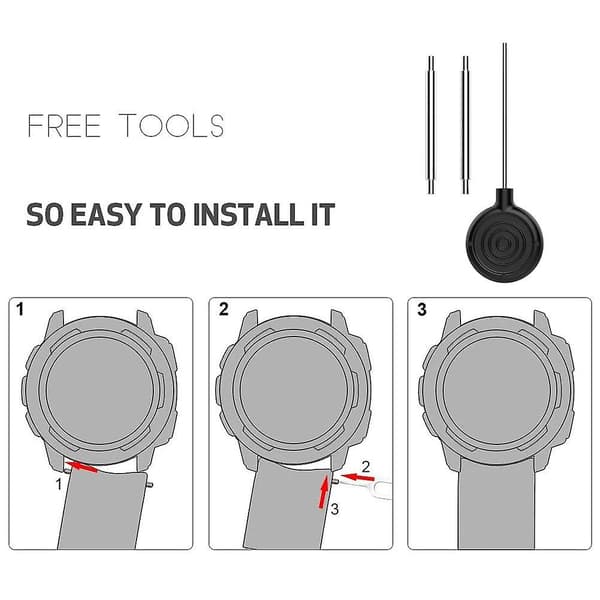 FREE TOOLS

SO EASY TO INSTALL IT

1

1

2

2

3

3