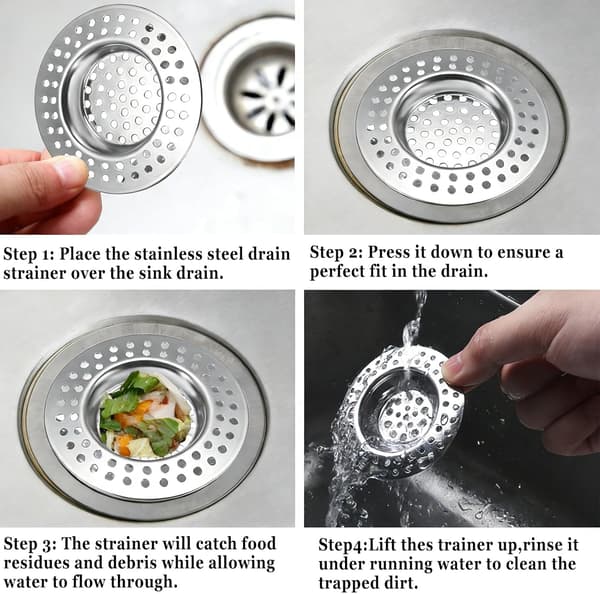 Step 1: Place the stainless steel drain strainer over the sink drain.

Step 2: Press it down to ensure a perfect fit in the drain.

Step 3: The strainer will catch food residues and debris while allowing water to flow through.

Step4:Lift thes trainer up,rinse it under running water to clean the trapped dirt.