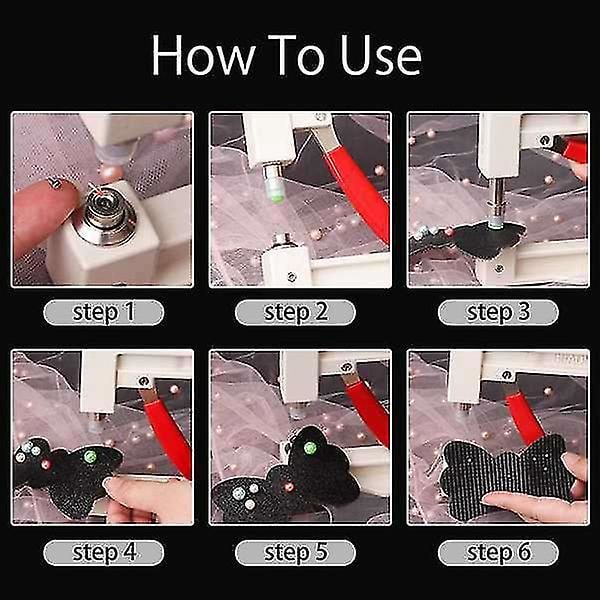 How To Use

step 1

step 2

step 3

step 4

step 5

step 6