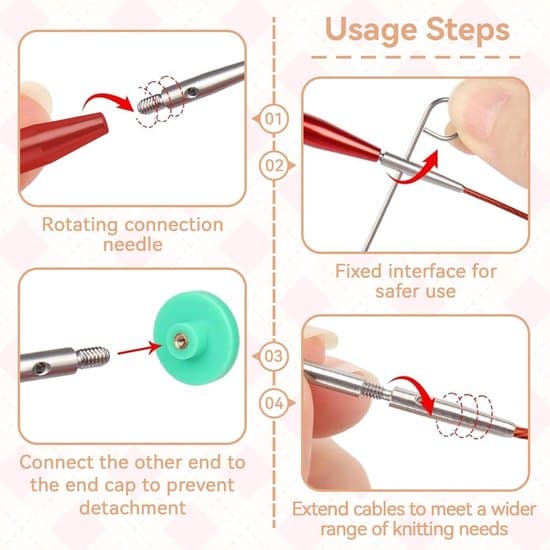 Usage Steps

01

Rotating connection needle

02

Fixed interface for safer use

03

Connect the other end to the end cap to prevent detachment

04

Extend cables to meet a wider range of knitting needs