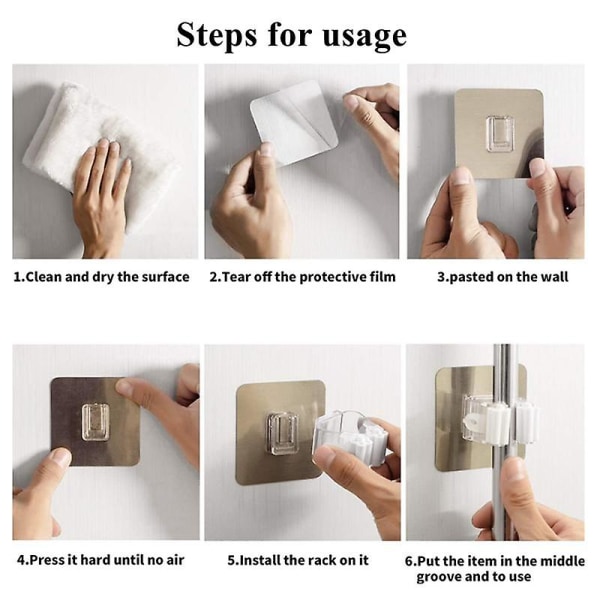 Steps for usage

1.Clean and dry the surface

2.Tear off the protective film

3.pasted on the wall

4.Press it hard until no air

5.Install the rack on it

6.Put the item in the middle groove and to use