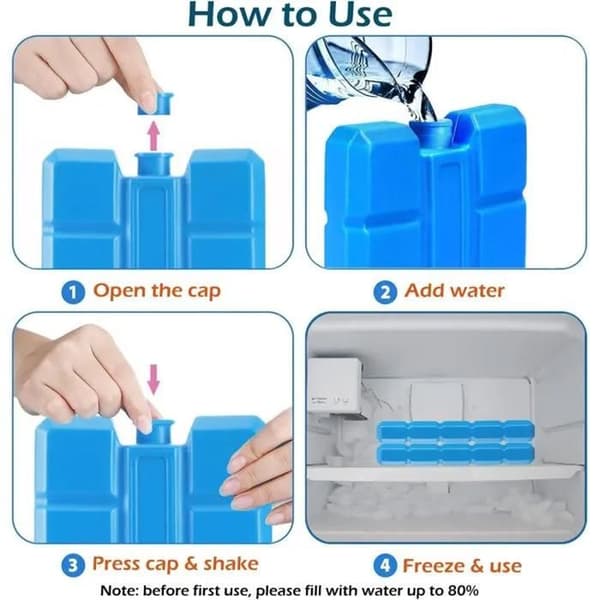 How to Use

1 Open the cap

2 Add water

3 Press cap & shake

4 Freeze & use

Note: before first use, please fill with water up to 80%