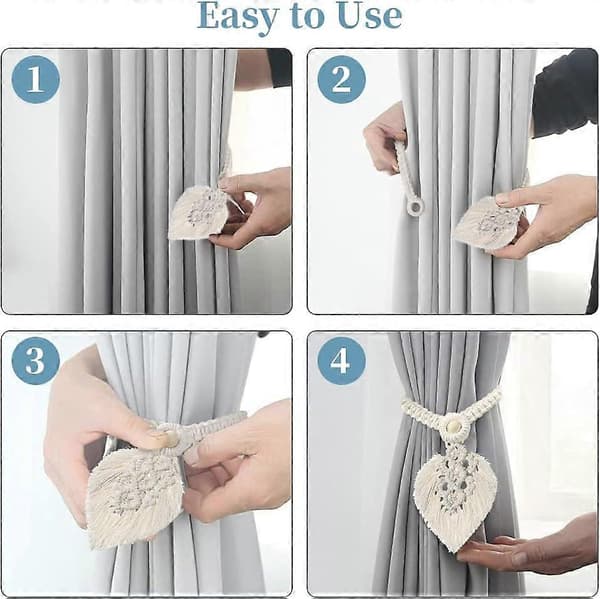 Easy to Use

1

2

3

4