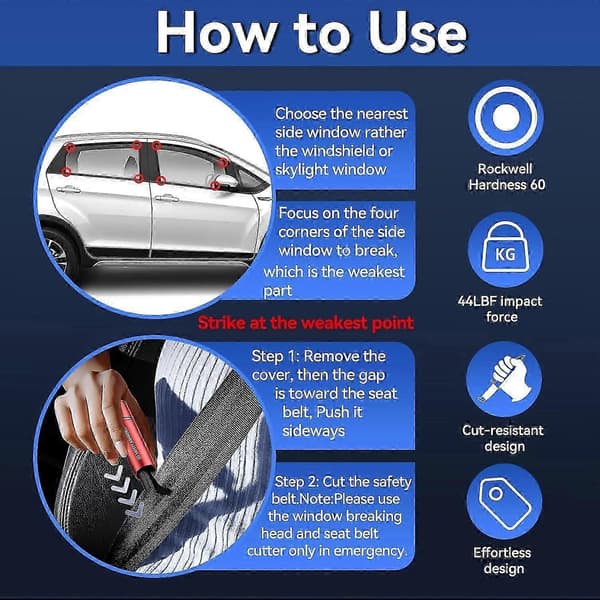 How to Use

Choose the nearest side window rather the windshield or skylight window

Focus on the four corners of the side window to break, which is the weakest part

Strike at the weakest point

Step 1: Remove the cover, then the gap is toward the seat belt, Push it sideways

Step 2: Cut the safety belt.Note:Please use the window breaking head and seat belt cutter only in emergency.

Rockwell Hardness 60

KG

44LBF impact force

Cut-resistant design

Effortless design