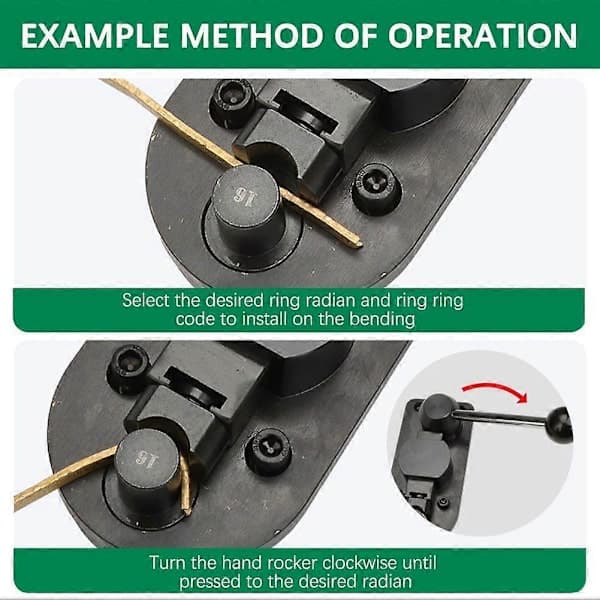 EXAMPLE METHOD OF OPERATION

16

Select the desired ring radian and ring ring code to install on the bending

16

Turn the hand rocker clockwise until pressed to the desired radian