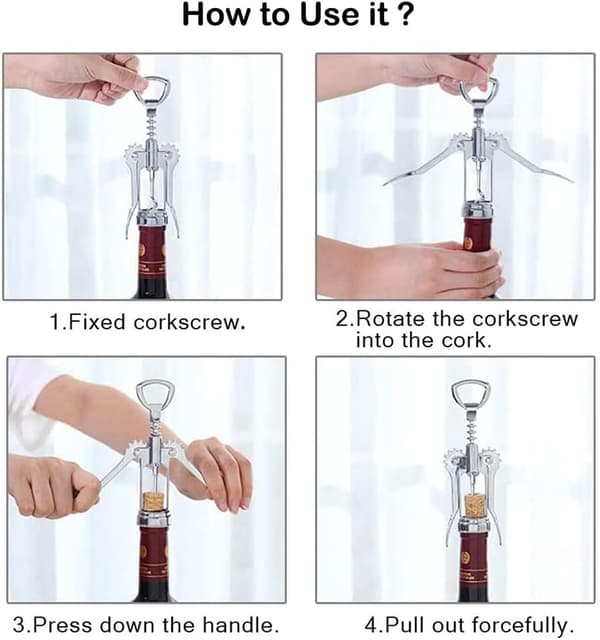 How to Use it ?

1.Fixed corkscrew.

2.Rotate the corkscrew into the cork.

3.Press down the handle.

4.Pull out forcefully.