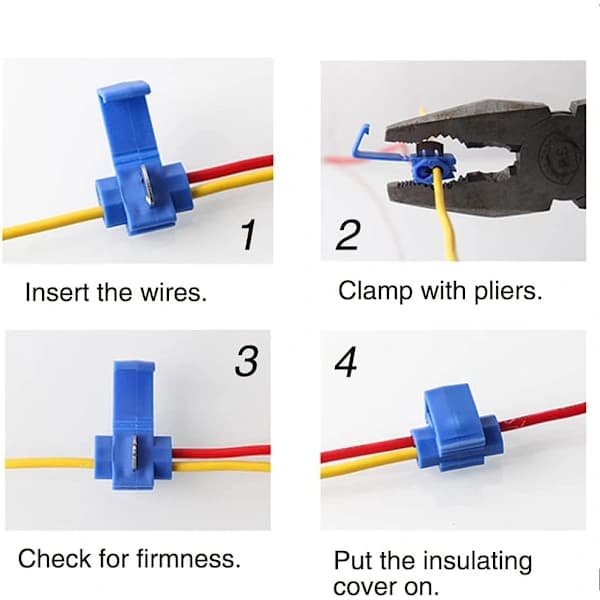 1

Insert the wires.

2

Clamp with pliers.

3

Check for firmness.

4

Put the insulating cover on.