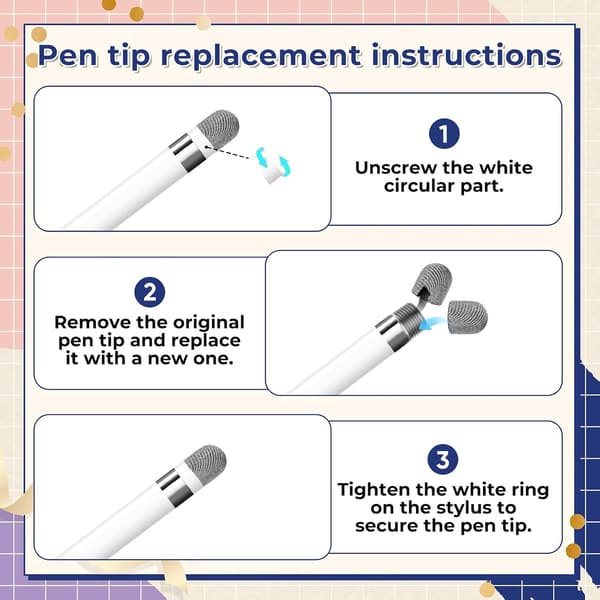 Pen tip replacement instructions

1
Unscrew the white circular part.

2
Remove the original pen tip and replace it with a new one.

3
Tighten the white ring on the stylus to secure the pen tip.