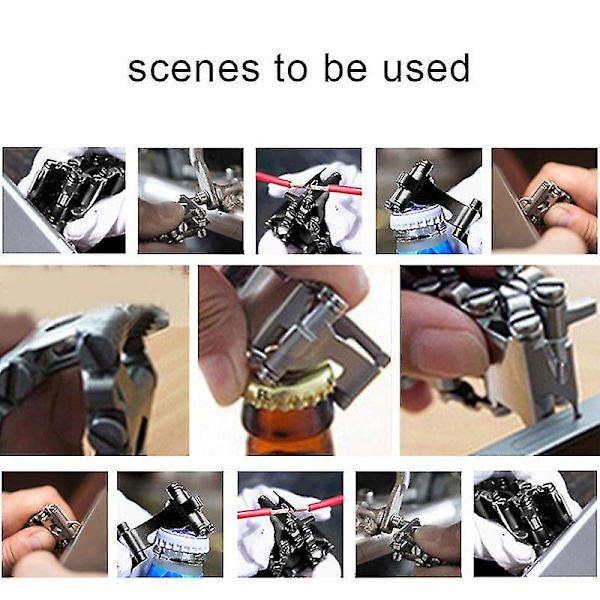 scenes to be used