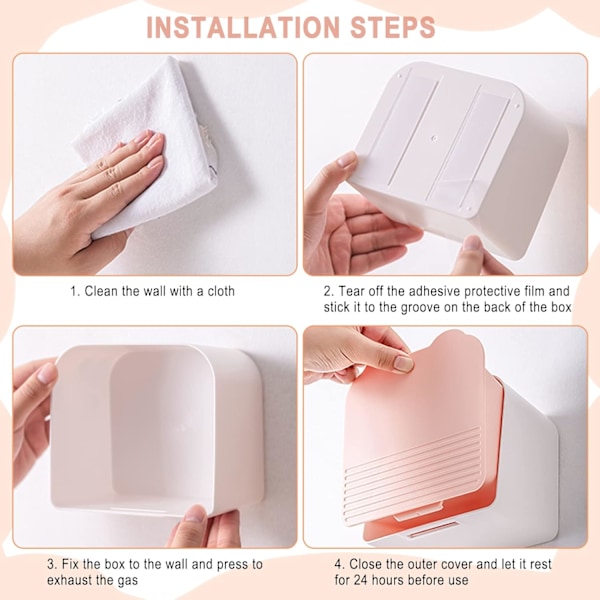 INSTALLATION STEPS

1. Clean the wall with a cloth

2. Tear off the adhesive protective film and stick it to the groove on the back of the box

3. Fix the box to the wall and press to exhaust the gas

4. Close the outer cover and let it rest for 24 hours before use