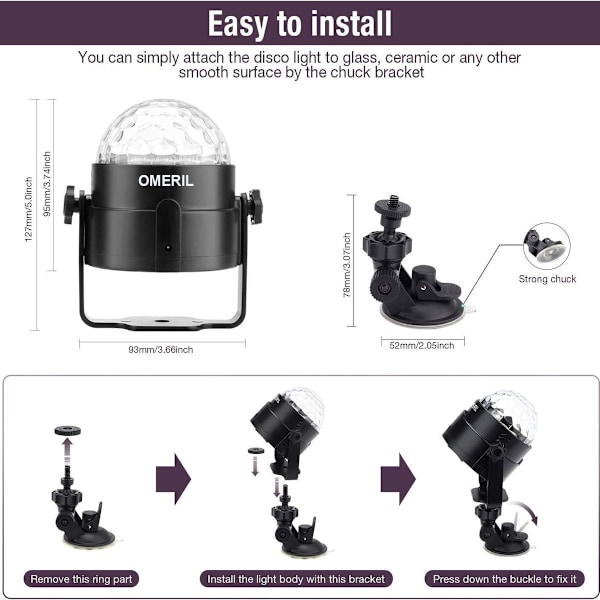 Easy to install

You can simply attach the disco light to glass, ceramic or any other smooth surface by the chuck bracket

127mm/5.0inch

95mm/3.74inch

OMERIL

93mm/3.66inch

78mm/3.07inch

Strong chuck

52mm/2.05inch

Remove this ring part

Install the light body with this bracket

Press down the buckle to fix it