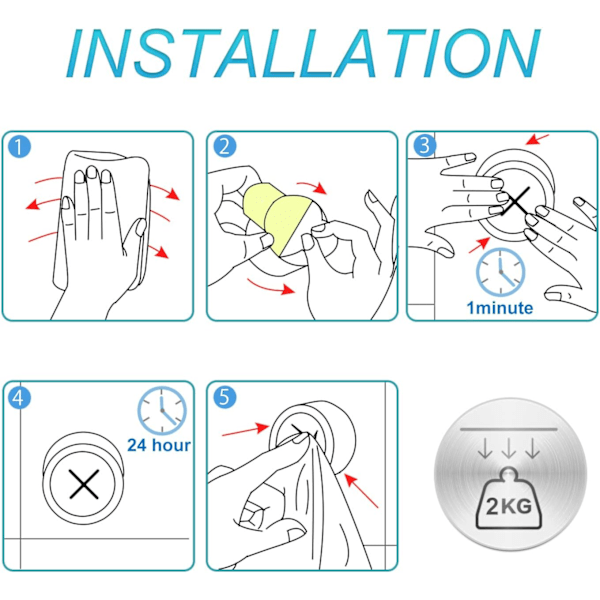 INSTALLATION

1

2

3

1minute

4

24 hour

5

2KG