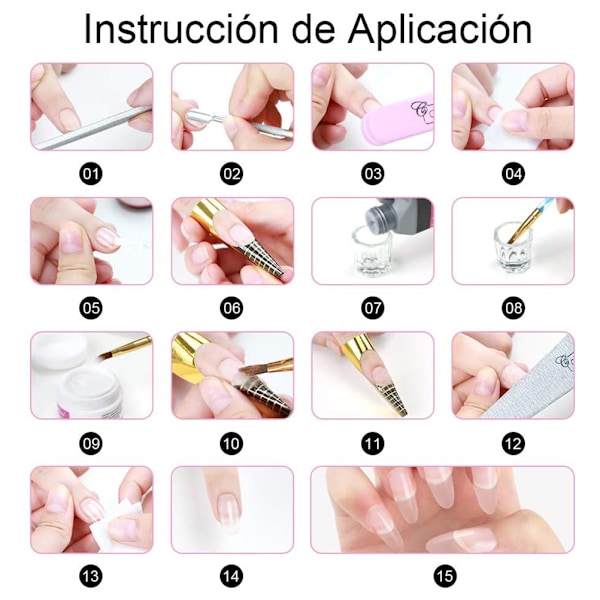 Instrucción de Aplicación

01

02

03

04

05

06

07

08

09

10

11

12

13

14

15