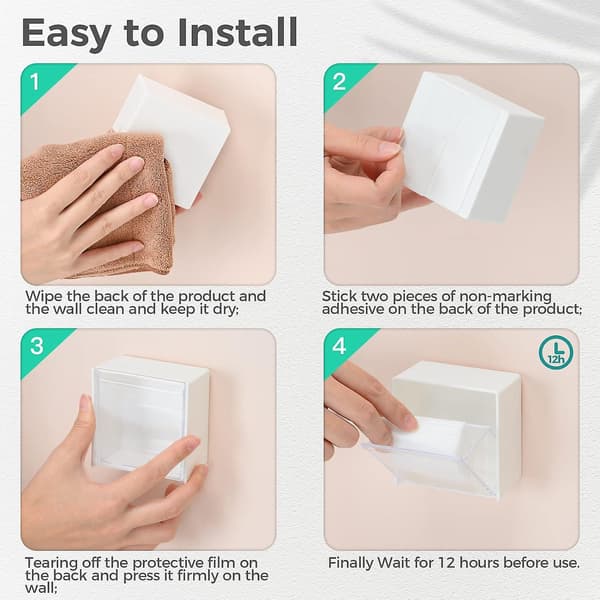 Easy to Install

1

Wipe the back of the product and the wall clean and keep it dry;

2

Stick two pieces of non-marking adhesive on the back of the product;

3

Tearing off the protective film on the back and press it firmly on the wall;

4

12h

Finally Wait for 12 hours before use.