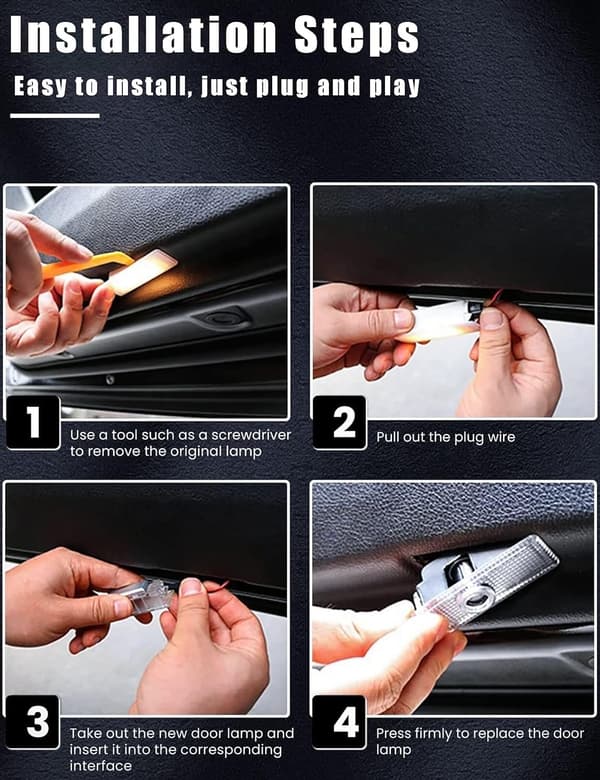 Installation Steps

Easy to install, just plug and play

1

Use a tool such as a screwdriver to remove the original lamp

2

Pull out the plug wire

3

Take out the new door lamp and insert it into the corresponding interface

4

Press firmly to replace the door lamp