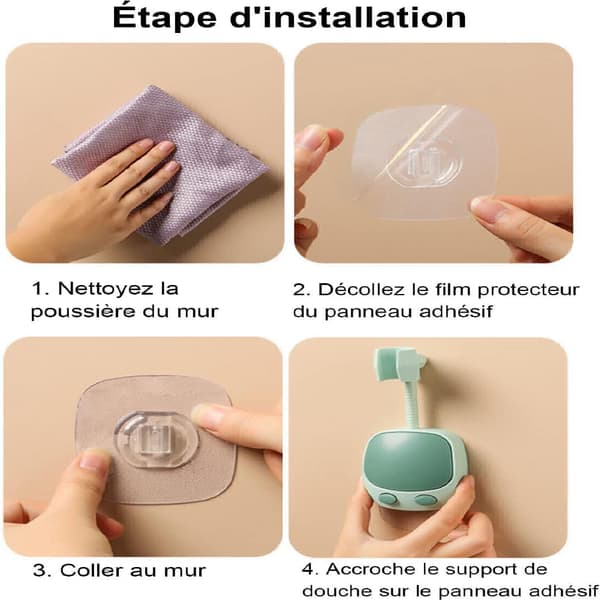 Étape d'installation

1. Nettoyez la poussière du mur

2. Décollez le film protecteur du panneau adhésif

3. Coller au mur

4. Accroche le support de douche sur le panneau adhésif