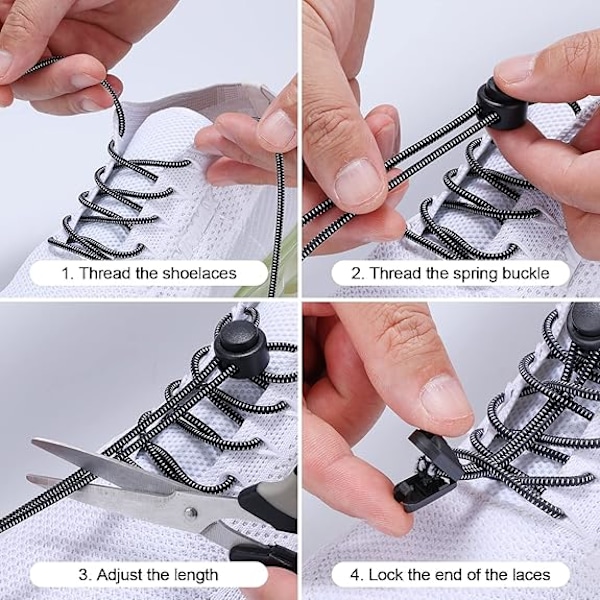 1. Thread the shoelaces

2. Thread the spring buckle

3. Adjust the length

4. Lock the end of the laces