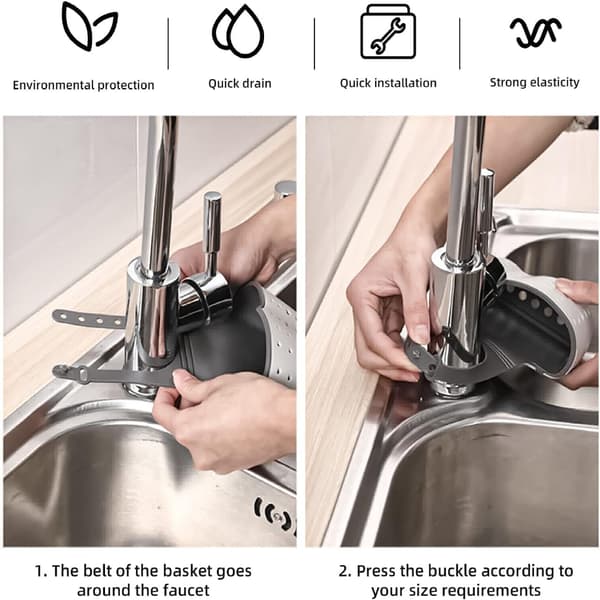 Environmental protection

Quick drain

Quick installation

Strong elasticity

1. The belt of the basket goes around the faucet

2. Press the buckle according to your size requirements