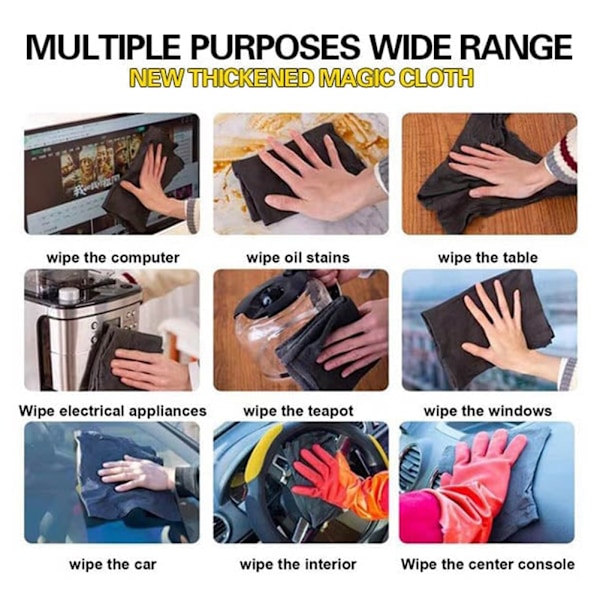 MULTIPLE PURPOSES WIDE RANGE
NEW THICKENED MAGIC CLOTH

wipe the computer

wipe oil stains

wipe the table

Wipe electrical appliances

wipe the teapot

wipe the windows

wipe the car

wipe the interior

Wipe the center console