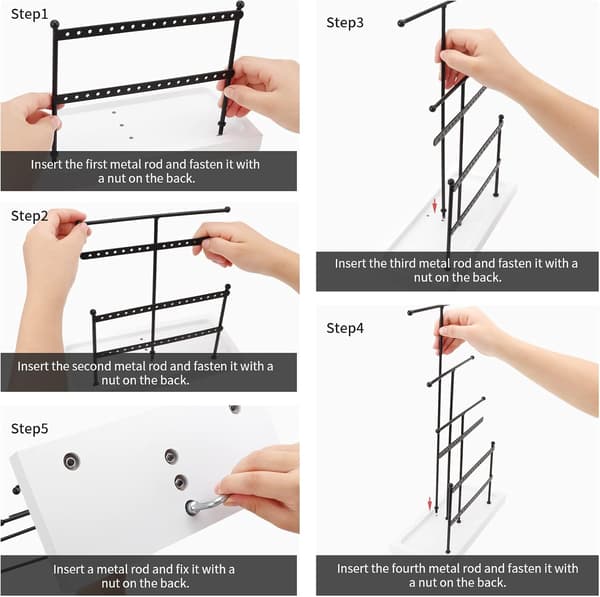 Step1

Insert the first metal rod and fasten it with a nut on the back.

Step2

Insert the second metal rod and fasten it with a nut on the back.

Step5

Insert a metal rod and fix it with a nut on the back.

Step3

Insert the third metal rod and fasten it with a nut on the back.

Step4

Insert the fourth metal rod and fasten it with a nut on the back.