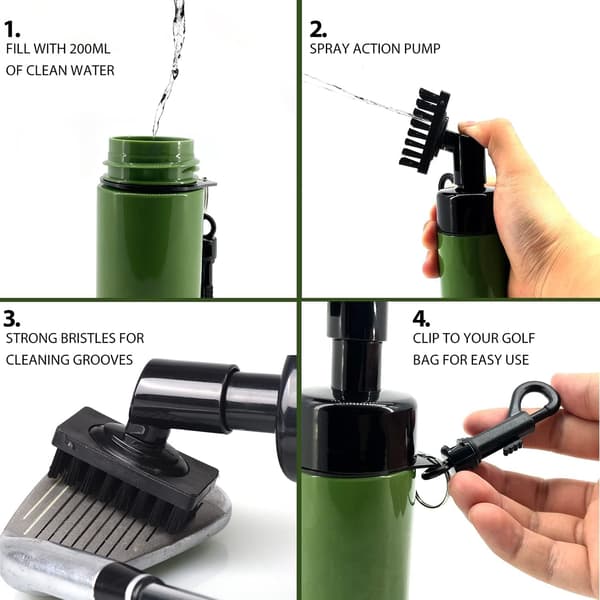 1.
FILL WITH 200ML OF CLEAN WATER

2.
SPRAY ACTION PUMP

3.
STRONG BRISTLES FOR CLEANING GROOVES

4.
CLIP TO YOUR GOLF BAG FOR EASY USE