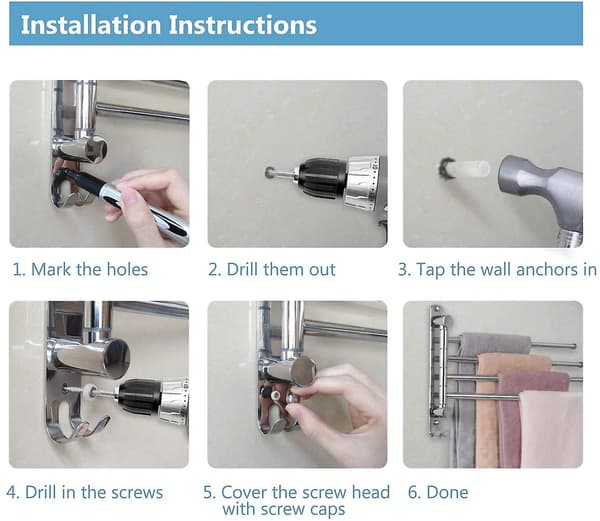 Installation Instructions

1. Mark the holes

2. Drill them out

3. Tap the wall anchors in

4. Drill in the screws

5. Cover the screw head with screw caps

6. Done