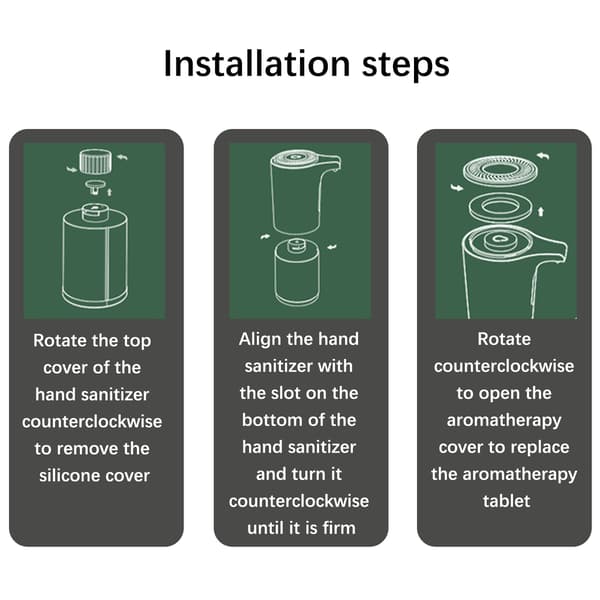 Installation steps

Rotate the top cover of the hand sanitizer counterclockwise to remove the silicone cover

Align the hand sanitizer with the slot on the bottom of the hand sanitizer and turn it counterclockwise until it is firm

Rotate counterclockwise to open the aromatherapy cover to replace the aromatherapy tablet