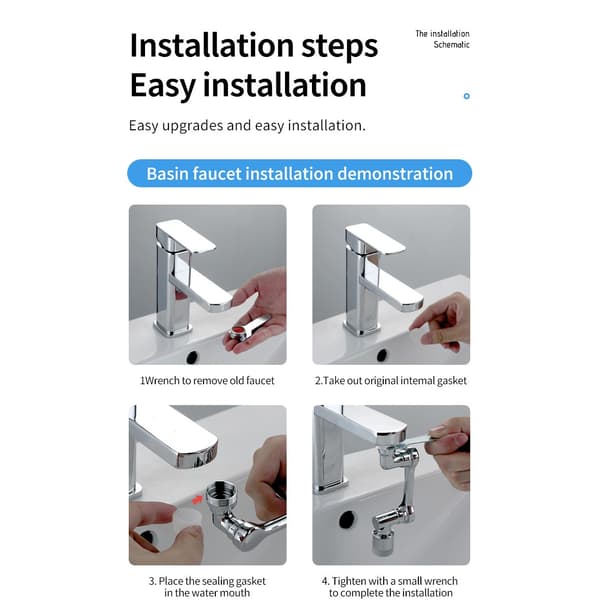 Installation steps
Easy installation

The installation Schematic

Easy upgrades and easy installation.

Basin faucet installation demonstration

1Wrench to remove old faucet

2.Take out original intemal gasket

3. Place the sealing gasket in the water mouth

4. Tighten with a small wrench to complete the installation