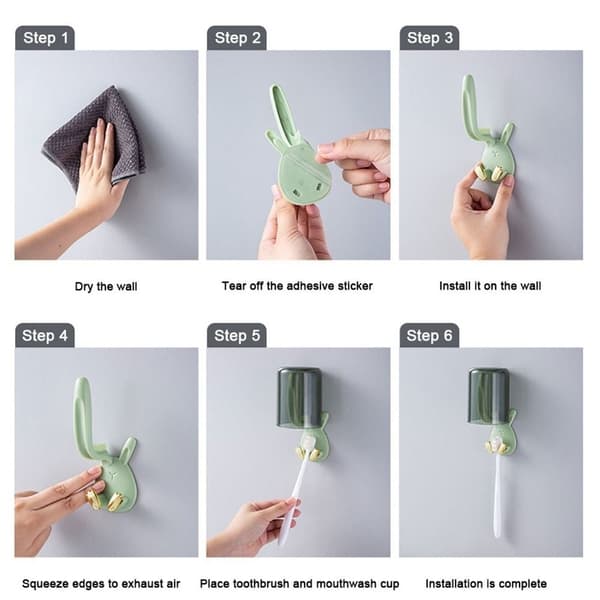 Step 1

Dry the wall

Step 2

Tear off the adhesive sticker

Step 3

Install it on the wall

Step 4

Squeeze edges to exhaust air

Step 5

Place toothbrush and mouthwash cup

Step 6

Installation is complete