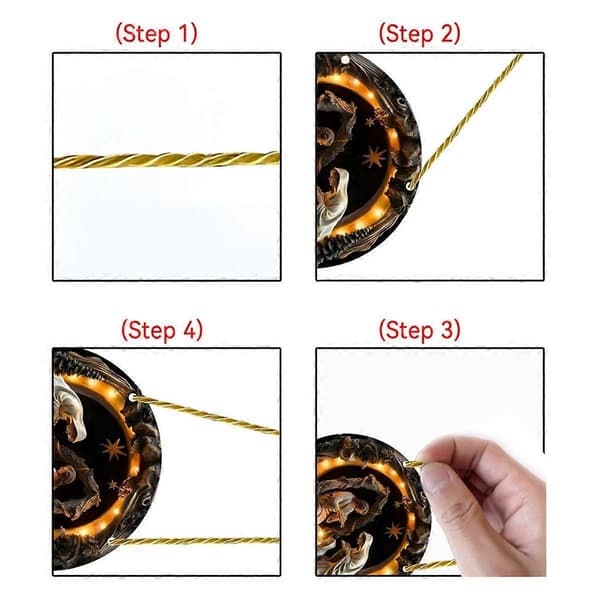 (Step 1)

(Step 2)

(Step 4)

(Step 3)