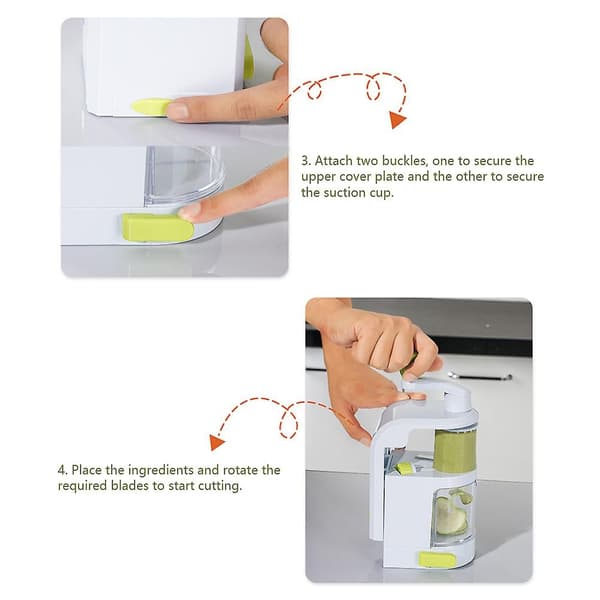 3. Attach two buckles, one to secure the upper cover plate and the other to secure the suction cup.

4. Place the ingredients and rotate the required blades to start cutting.