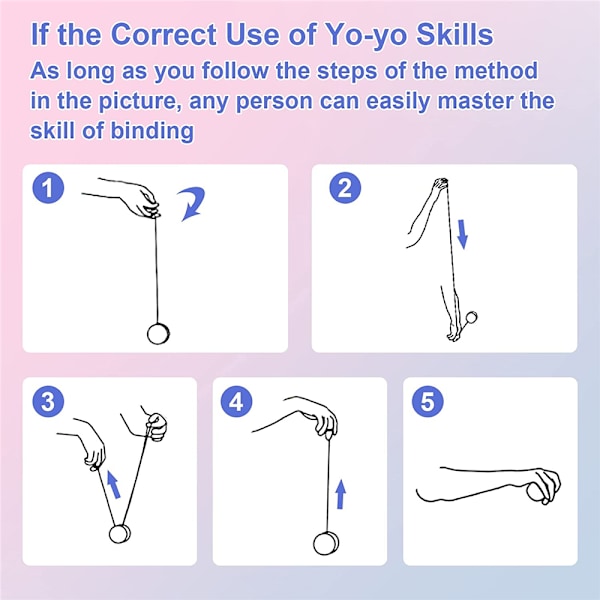 If the Correct Use of Yo-yo Skills

As long as you follow the steps of the method in the picture, any person can easily master the skill of binding

1

2

3

4

5