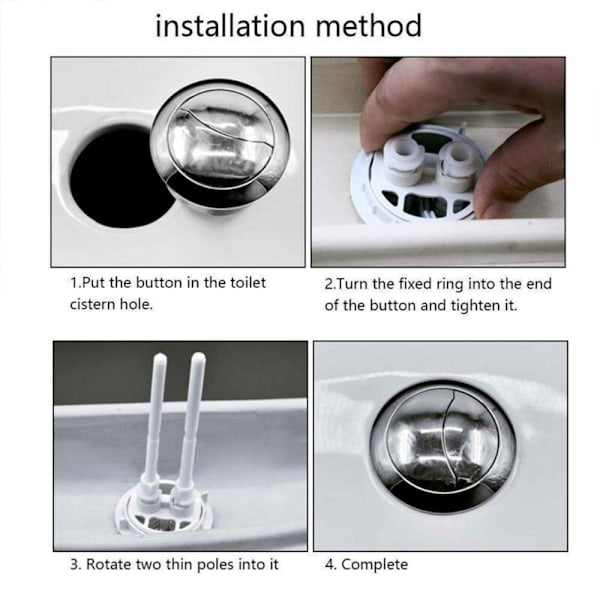 installation method

1.Put the button in the toilet cistern hole.

2.Turn the fixed ring into the end of the button and tighten it.

3. Rotate two thin poles into it

4. Complete