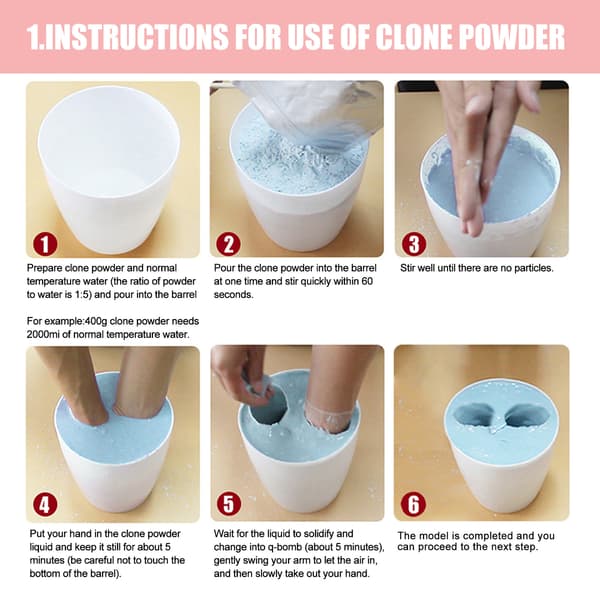 1.INSTRUCTIONS FOR USE OF CLONE POWDER

1

Prepare clone powder and normal temperature water (the ratio of powder to water is 1:5) and pour into the barrel

For example:400g clone powder needs 2000mi of normal temperature water.

2

Pour the clone powder into the barrel at one time and stir quickly within 60 seconds.

3

Stir well until there are no particles.

4

Put your hand in the clone powder liquid and keep it still for about 5 minutes (be careful not to touch the bottom of the barrel).

5

Wait for the liquid to solidify and change into q-bomb (about 5 minutes), gently swing your arm to let the air in, and then slowly take out your hand.

6

The model is completed and you can proceed to the next step.