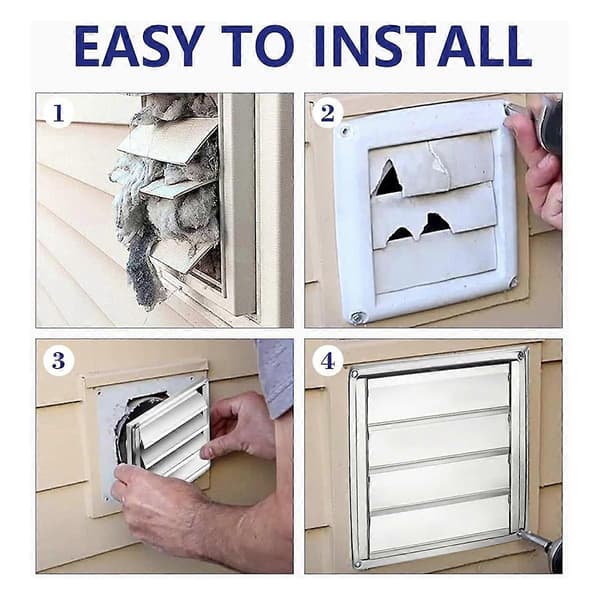 EASY TO INSTALL

1

2

3

4