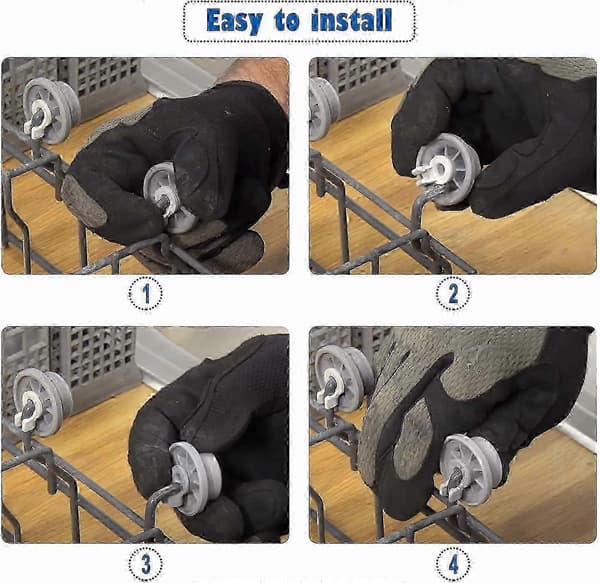 Easy to install

1

2

3

4