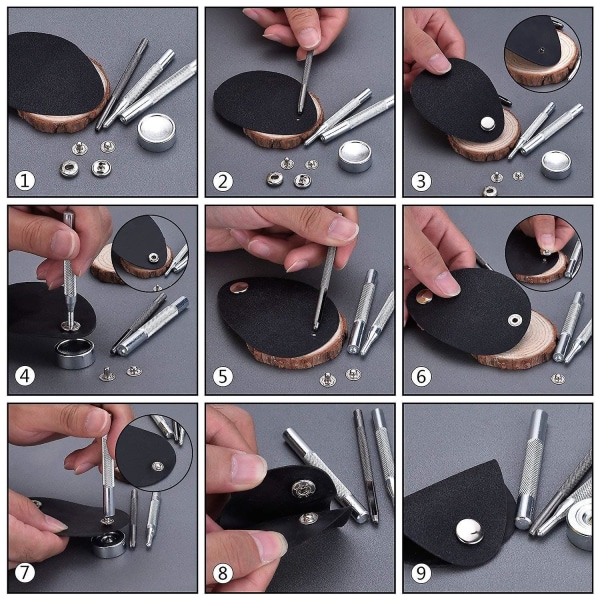 1
2
3
4
5
6
7
8
9