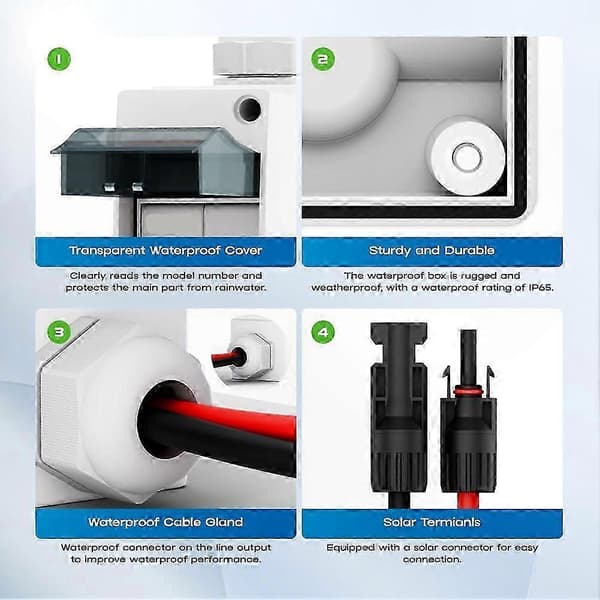 1

Transparent Waterproof Cover

Clearly reads the model number and protects the main part from rainwater.

2

Sturdy and Durable

The waterproof box is rugged and weatherproof, with a waterproof rating of IP65.

3

Waterproof Cable Gland

Waterproof connector on the line output to improve waterproof performance.

4

Solar Termianls

Equipped with a solar connector for easy connection.