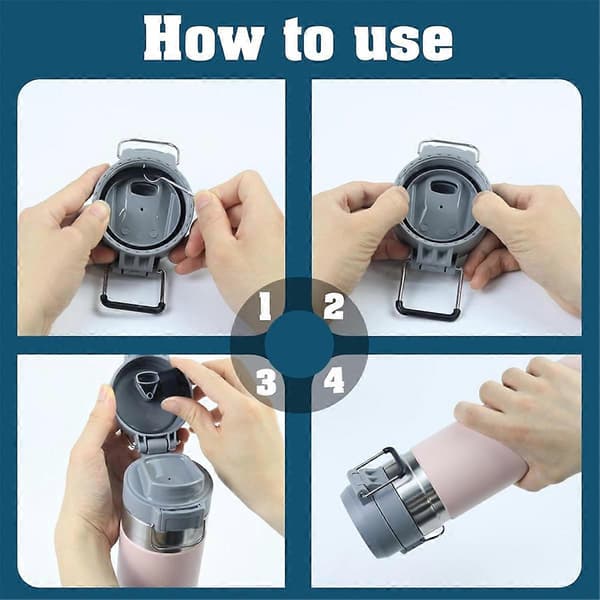 How to use

1 2
3 4