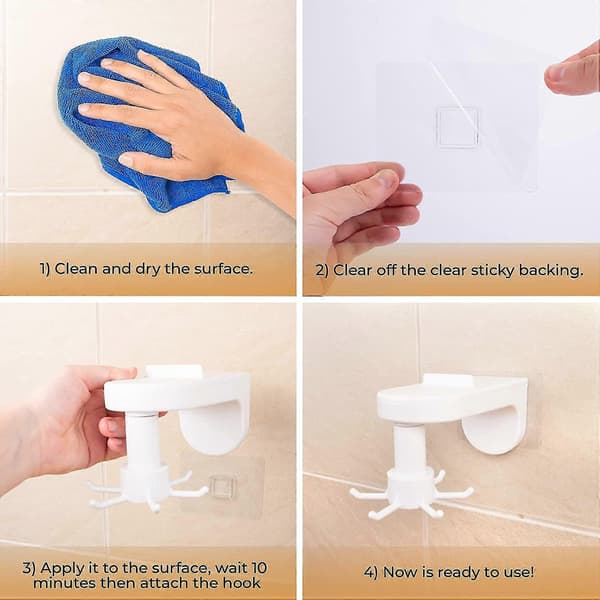 1) Clean and dry the surface.

2) Clear off the clear sticky backing.

3) Apply it to the surface, wait 10 minutes then attach the hook

4) Now is ready to use!