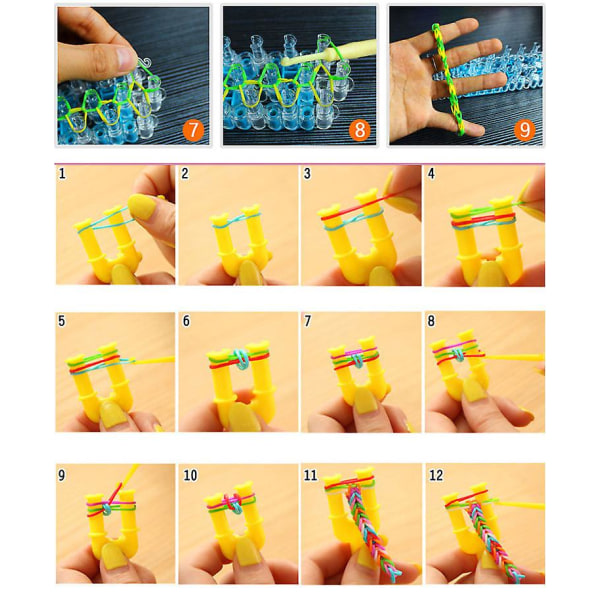 7

8

9

1

2

3

4

5

6

7

8

9

10

11

12