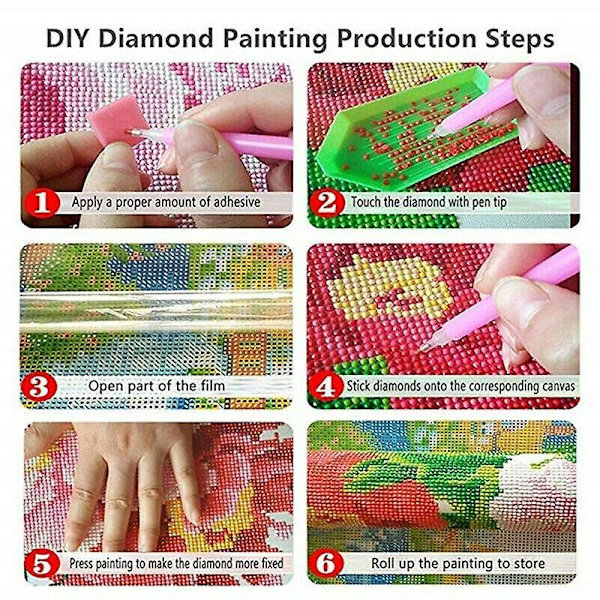 DIY Diamond Painting Production Steps

1 Apply a proper amount of adhesive

2 Touch the diamond with pen tip

3 Open part of the film

4 Stick diamonds onto the corresponding canvas

5 Press painting to make the diamond more fixed

6 Roll up the painting to store