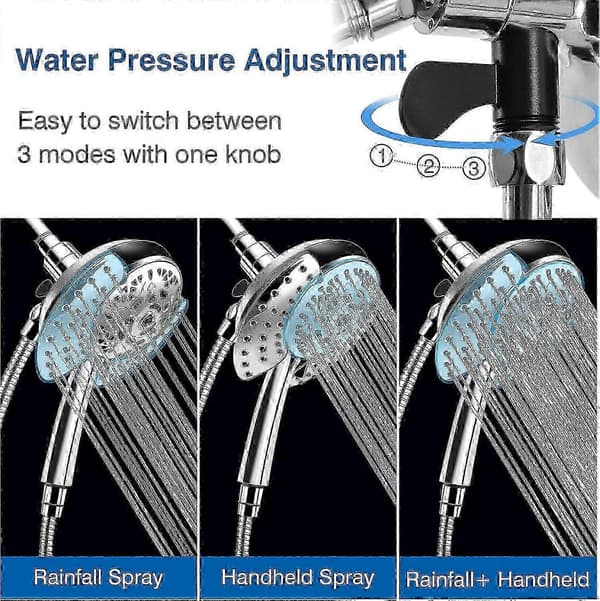 Water Pressure Adjustment

Easy to switch between 3 modes with one knob

①
②
③

Rainfall Spray

Handheld Spray

Rainfall+ Handheld