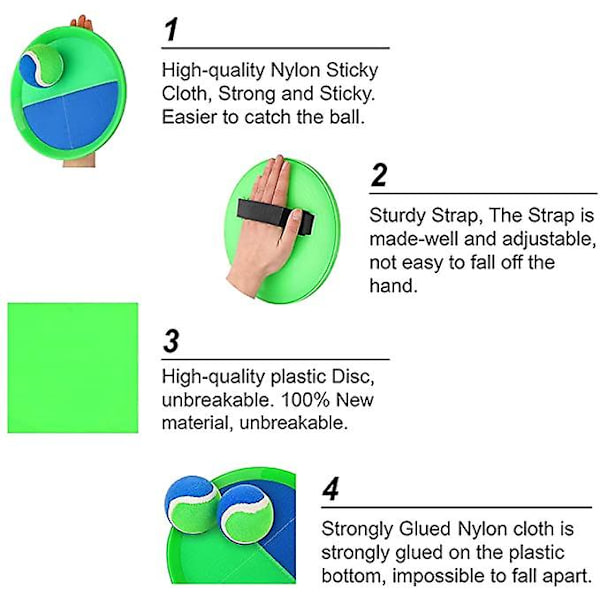 1

High-quality Nylon Sticky Cloth, Strong and Sticky. Easier to catch the ball.

2

Sturdy Strap, The Strap is made-well and adjustable, not easy to fall off the hand.

3

High-quality plastic Disc, unbreakable. 100% New material, unbreakable.

4

Strongly Glued Nylon cloth is strongly glued on the plastic bottom, impossible to fall apart.