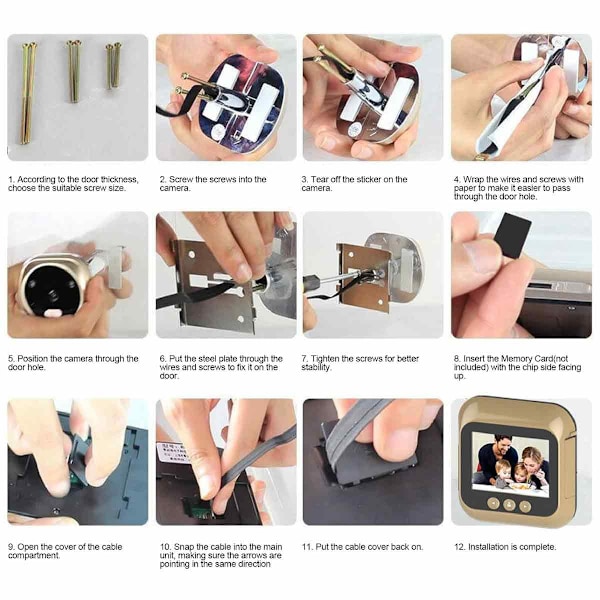 1. According to the door thickness, choose the suitable screw size.

2. Screw the screws into the camera.

3. Tear off the sticker on the camera.

4. Wrap the wires and screws with paper to make it easier to pass through the door hole.

5. Position the camera through the door hole.

6. Put the steel plate through the wires and screws to fix it on the door.

7. Tighten the screws for better stability.

8. Insert the Memory Card(not included) with the chip side facing up.

9. Open the cover of the cable compartment.

10. Snap the cable into the main unit, making sure the arrows are pointing in the same direction

11. Put the cable cover back on.

12. Installation is complete.