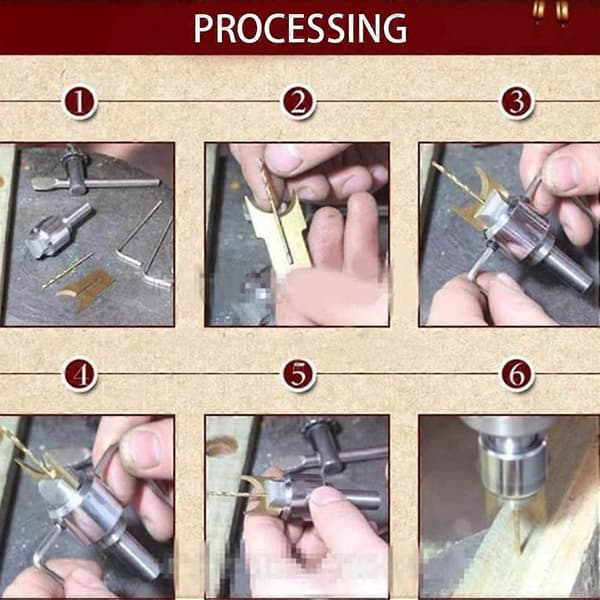 PROCESSING

1

2

3

4

5

6