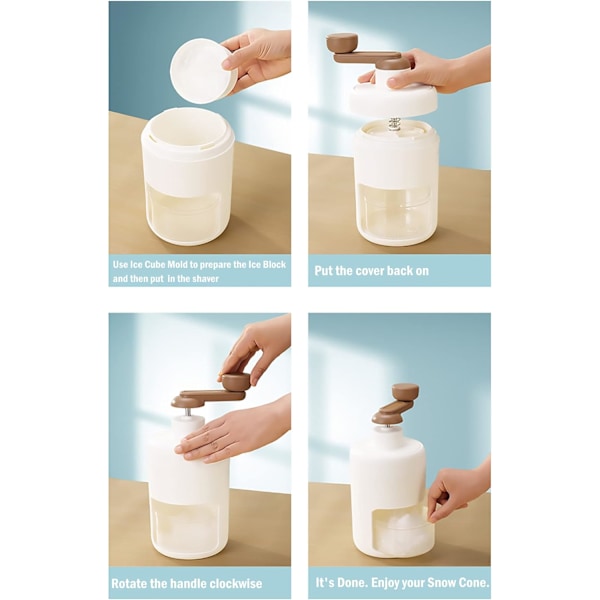 Use Ice Cube Mold to prepare the Ice Block and then put  in the shaver

Put the cover back on

Rotate the handle clockwise

It's Done. Enjoy your Snow Cone.