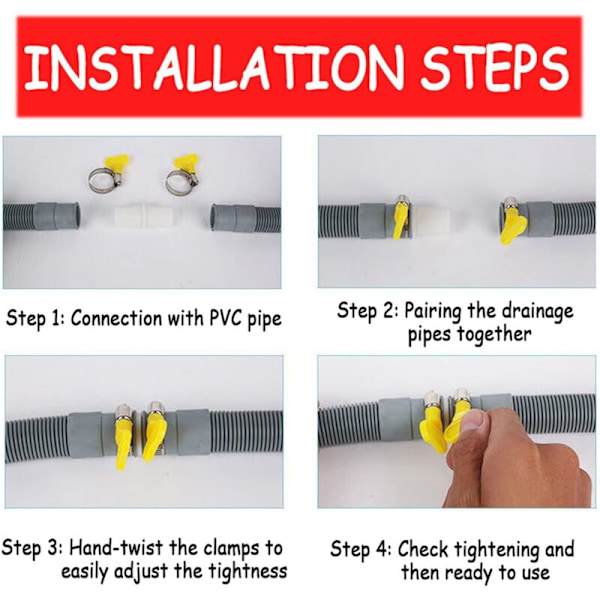 INSTALLATION STEPS

Step 1: Connection with PVC pipe

Step 2: Pairing the drainage pipes together

Step 3: Hand-twist the clamps to easily adjust the tightness

Step 4: Check tightening and then ready to use