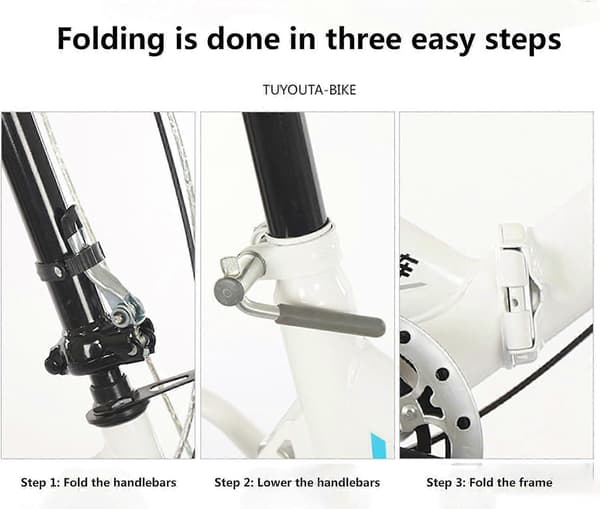 Folding is done in three easy steps

TUYOUTA-BIKE

Step 1: Fold the handlebars

Step 2: Lower the handlebars

Step 3: Fold the frame