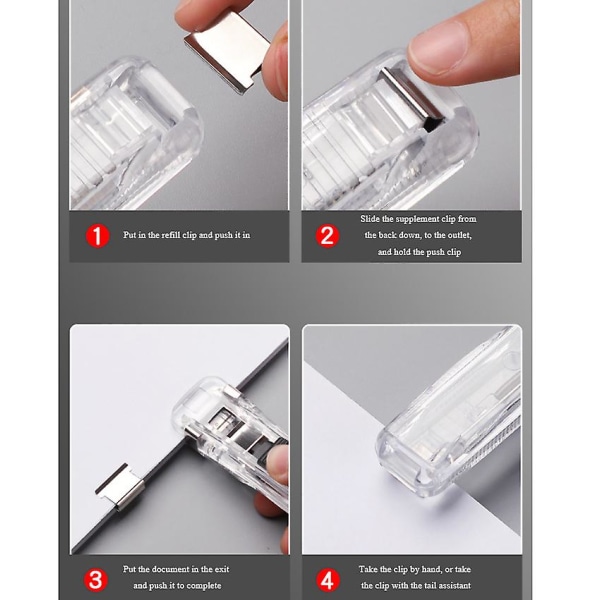 1 Put in the refill clip and push it in

2 Slide the supplement clip from the back down, to the outlet, and hold the push clip

3 Put the document in the exit and push it to complete

4 Take the clip by hand, or take the clip with the tail assistant